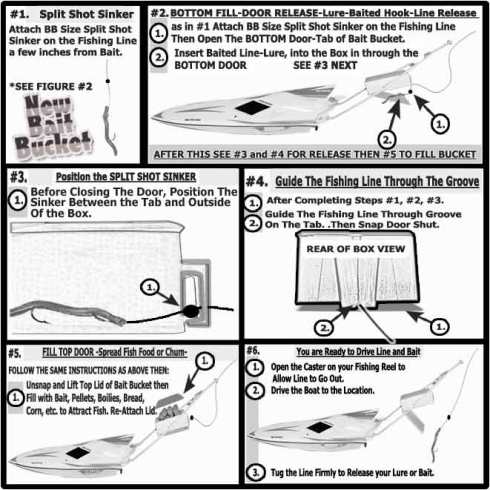 #1. Split Shot Sinker

Attach BB Size Split Shot Sinker on the Fishing Line a few inches from Bait.

*SEE FIGURE #2

New Bait Bucket

#2. BOTTOM FILL-DOOR RELEASE-Lure-Baited Hook-Line Release

1. as in #1 Attach BB Size Split Shot Sinker on the Fishing Line Then Open The BOTTOM Door-Tab of Bait Bucket.

2. Insert Baited Line-Lure, into the Box in through the BOTTOM DOOR SEE #3 NEXT

1.

2.

AFTER THIS SEE #3 and #4 FOR RELEASE THEN #5 TO FILL BUCKET

#3. Position the SPLIT SHOT SINKER

1. Before Closing The Door, Position The Sinker Between the Tab and Outside Of the Box.

1.

#4. Guide The Fishing Line Through The Groove

1. After Completing Steps #1, #2, #3.

2. Guide The Fishing Line Through Groove On The Tab. .Then Snap Door Shut.

REAR OF BOX VIEW

2.

1.

#5. FILL TOP DOOR -Spread Fish Food or Chum-

FOLLOW THE SAME INSTRUCTIONS AS ABOVE THEN:

1. Unsnap and Lift Top Lid of Bait Bucket then Fill with Bait, Pellets, Boilies, Bread, Corn, etc. to Attract Fish. Re-Attach Lid.

1.

#6. You are Ready to Drive Line and Bait

1. Open the Caster on your Fishing Reel to Allow Line to Go Out.

2. Drive the Boat to the Location.

3. Tug the Line Firmly to Release your Lure or Bait.