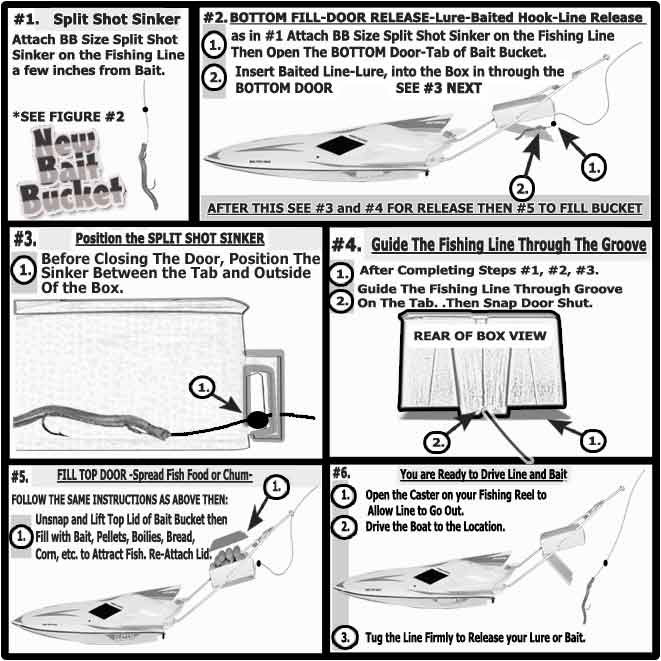 #1. Split Shot Sinker

Attach BB Size Split Shot Sinker on the Fishing Line a few inches from Bait.

*SEE FIGURE #2

New Bait Bucket

#2. BOTTOM FILL-DOOR RELEASE-Lure-Baited Hook-Line Release

1. as in #1 Attach BB Size Split Shot Sinker on the Fishing Line Then Open The BOTTOM Door-Tab of Bait Bucket.

2. Insert Baited Line-Lure, into the Box in through the BOTTOM DOOR SEE #3 NEXT

1.

2.

AFTER THIS SEE #3 and #4 FOR RELEASE THEN #5 TO FILL BUCKET

#3. Position the SPLIT SHOT SINKER

1. Before Closing The Door, Position The Sinker Between the Tab and Outside Of the Box.

1.

#4. Guide The Fishing Line Through The Groove

1. After Completing Steps #1, #2, #3.

2. Guide The Fishing Line Through Groove On The Tab. .Then Snap Door Shut.

REAR OF BOX VIEW

2.

1.

#5. FILL TOP DOOR -Spread Fish Food or Chum-

FOLLOW THE SAME INSTRUCTIONS AS ABOVE THEN:

1. Unsnap and Lift Top Lid of Bait Bucket then Fill with Bait, Pellets, Boilies, Bread, Corn, etc. to Attract Fish. Re-Attach Lid.

1.

#6. You are Ready to Drive Line and Bait

1. Open the Caster on your Fishing Reel to Allow Line to Go Out.

2. Drive the Boat to the Location.

3. Tug the Line Firmly to Release your Lure or Bait.